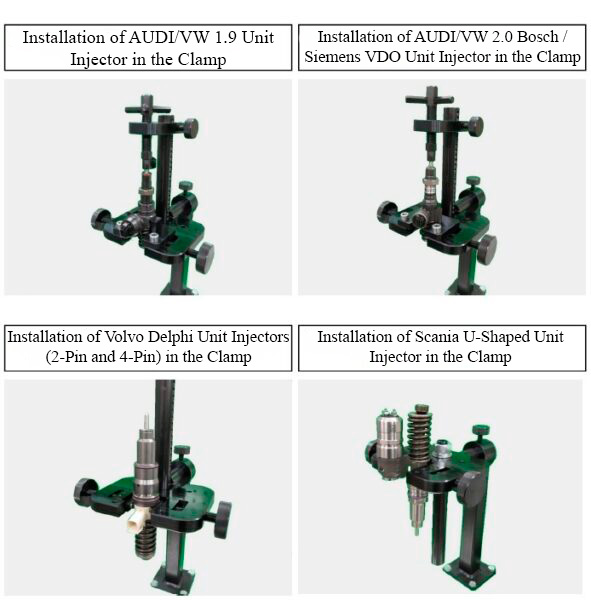 Installation of AUDI/VW 1.9 Unit Injector in the Clamp

Installation of AUDI/VW 2.0 Bosch / Siemens VDO Unit Injector in the Clamp

Installation of Volvo Delphi Unit Injectors (2-Pin and 4-Pin) in the Clamp

Installation of Scania U-Shaped Unit Injector in the Clamp