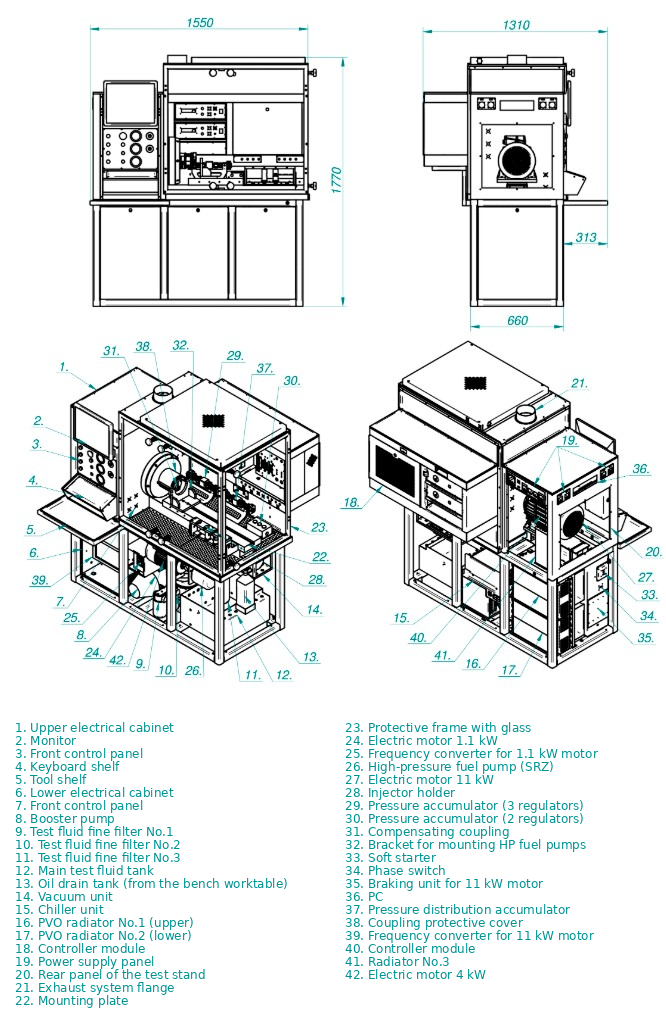 1550

1310

1770

313

660

31. 38. 32. 29. 37. 30.

1.

2.

3.

4.

5.

6.

39.

7.

25.

8.

24.

42.

9.

10.

26.

11.

12.

13.

14.

28.

22.

23.

21.

19.

36.

18.

20.

27.

33.

34.

35.

15.

40.

41.

16.

17.

1. Upper electrical cabinet
2. Monitor
3. Front control panel
4. Keyboard shelf
5. Tool shelf
6. Lower electrical cabinet
7. Front control panel
8. Booster pump
9. Test fluid fine filter No.1
10. Test fluid fine filter No.2
11. Test fluid fine filter No.3
12. Main test fluid tank
13. Oil drain tank (from the bench worktable)
14. Vacuum unit
15. Chiller unit
16. PVO radiator No.1 (upper)
17. PVO radiator No.2 (lower)
18. Controller module
19. Power supply panel
20. Rear panel of the test stand
21. Exhaust system flange
22. Mounting plate

23. Protective frame with glass
24. Electric motor 1.1 kW
25. Frequency converter for 1.1 kW motor
26. High-pressure fuel pump (SRZ)
27. Electric motor 11 kW
28. Injector holder
29. Pressure accumulator (3 regulators)
30. Pressure accumulator (2 regulators)
31. Compensating coupling
32. Bracket for mounting HP fuel pumps
33. Soft starter
34. Phase switch
35. Braking unit for 11 kW motor
36. PC
37. Pressure distribution accumulator
38. Coupling protective cover
39. Frequency converter for 11 kW motor
40. Controller module
41. Radiator No.3
42. Electric motor 4 kW